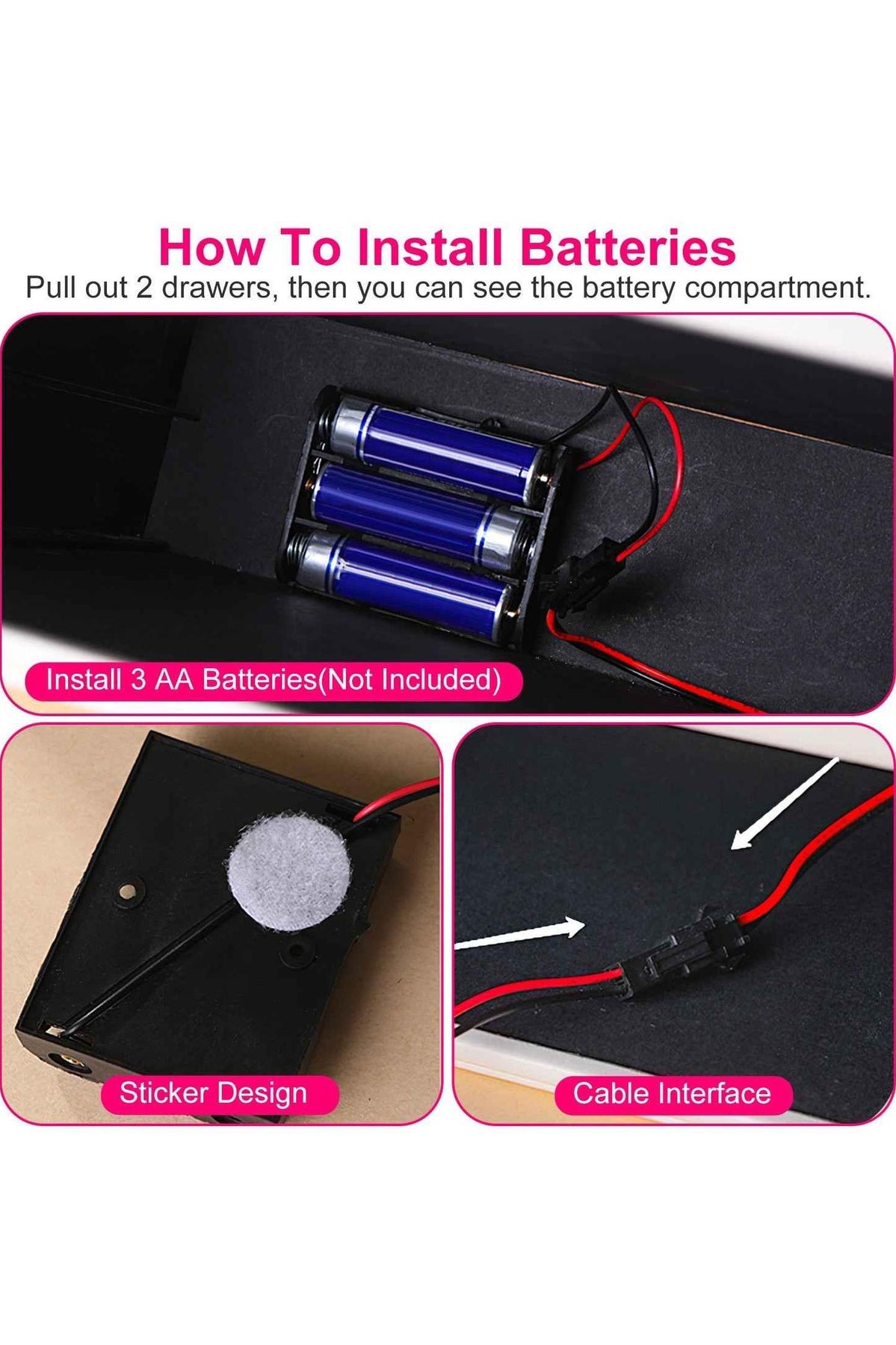 How To Install Batteries
Pull out 2 drawers, then you can see the battery compartment.

Install 3 AA Batteries(Not Included)

Sticker Design

Cable Interface